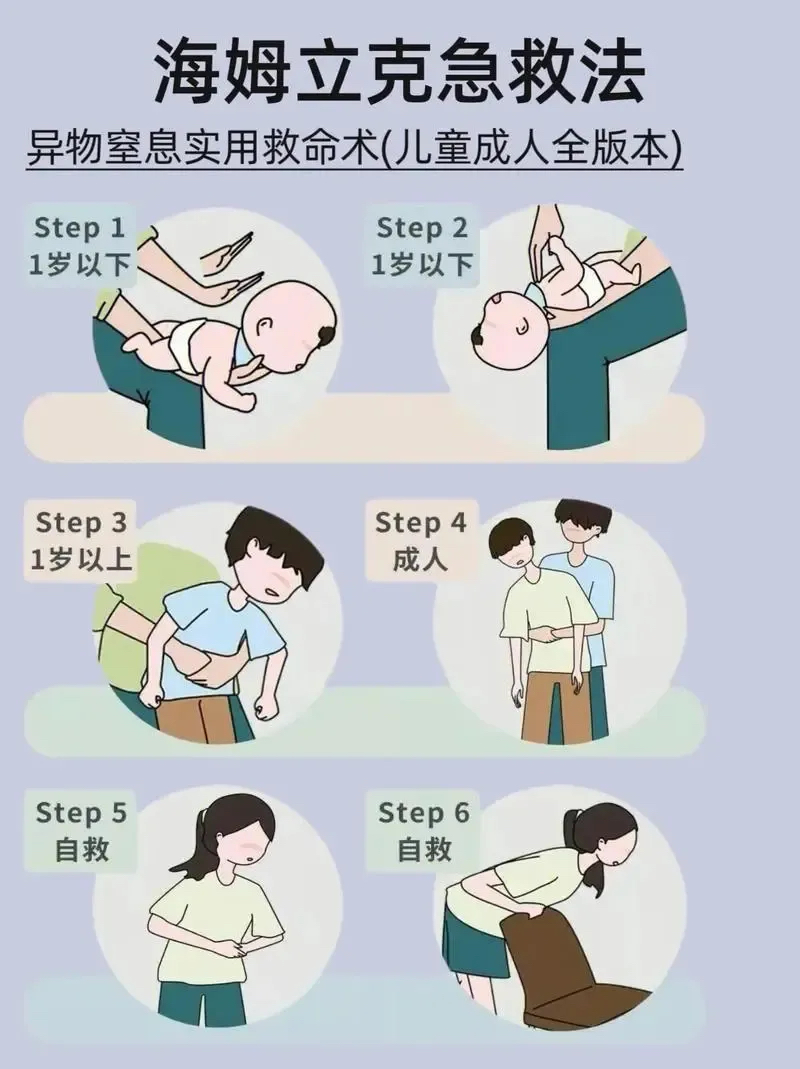 海姆立克急救法

异物窒息实用救命术(儿童成人全版本)

Step 1
1岁以下

Step 2
1岁以下

Step 3
1岁以上

Step 4
成人

Step 5
自救

Step 6
自救