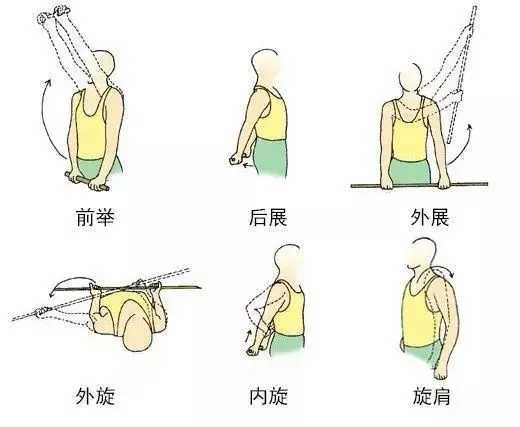 前举

后展

外展

外旋

内旋

旋肩